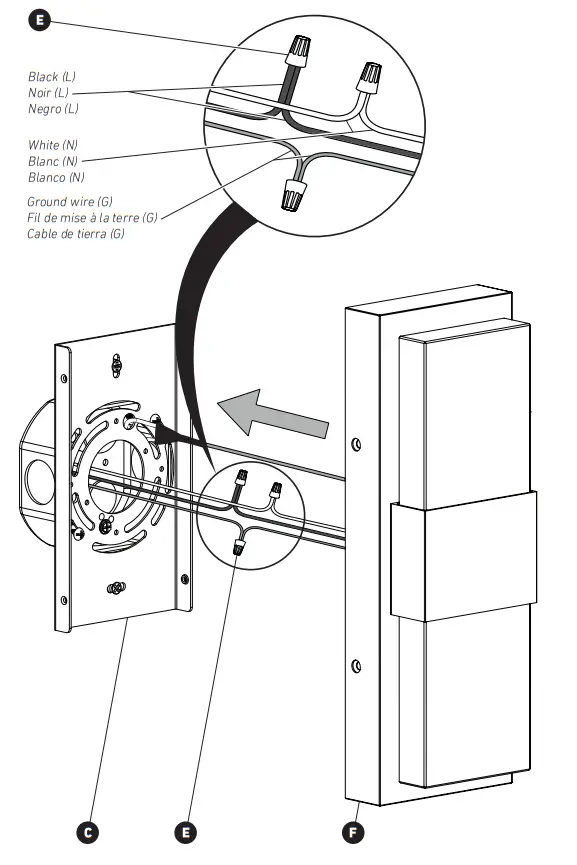 E

Black (L)
Noir (L)
Negro (L)

White (N)
Blanc (N)
Blanco (N)

Ground wire (G)
Fil de mise à la terre (G)
Cable de tierra (G)

C

E

F