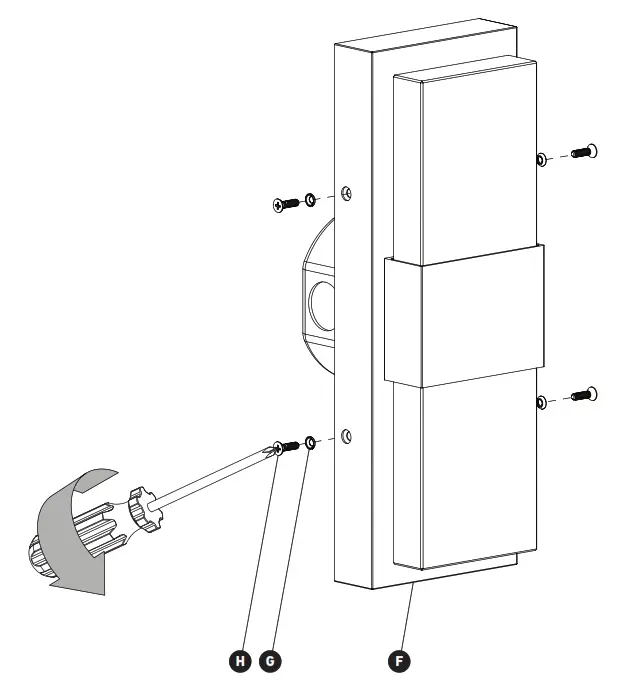 H G F