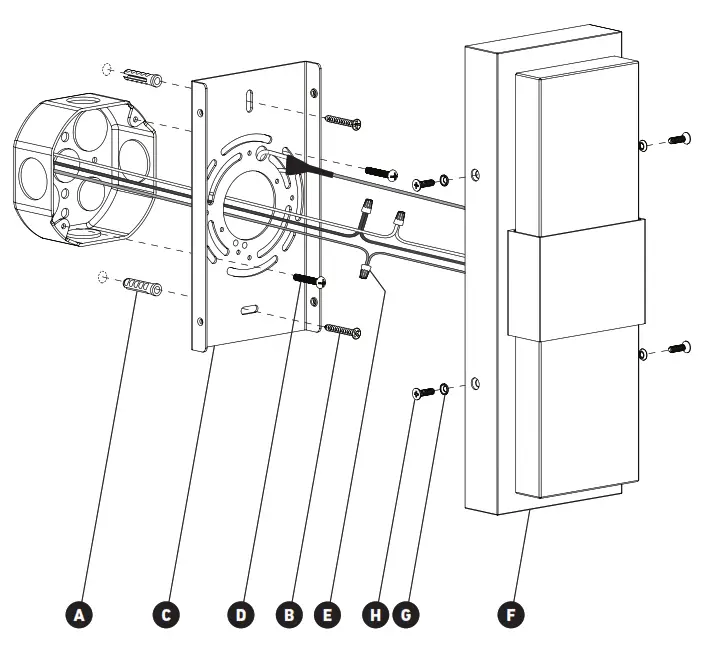 A C D B E H G F