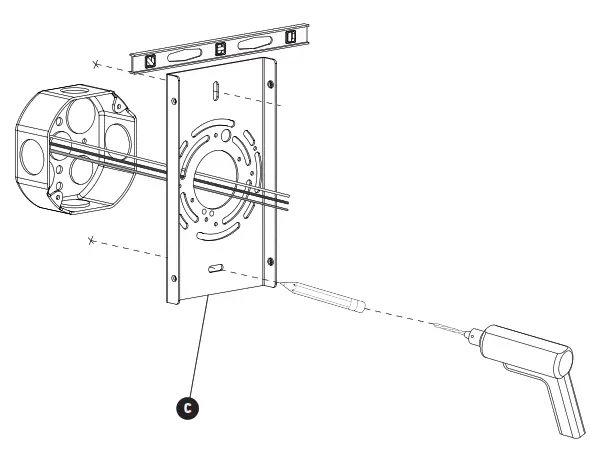 C