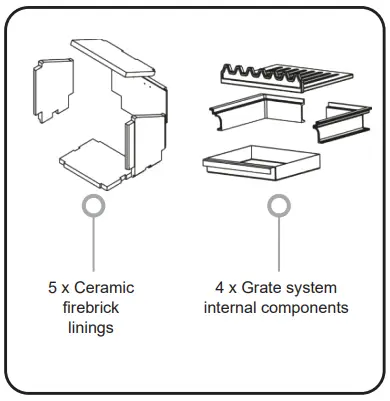 5 x Ceramic firebrick linings

4 x Grate system internal components