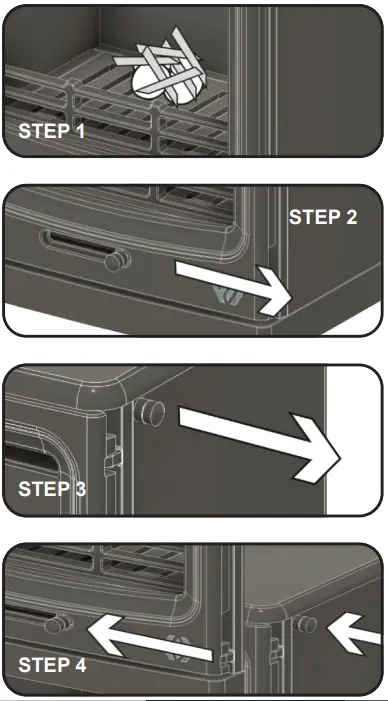 STEP 1

STEP 2

STEP 3

STEP 4