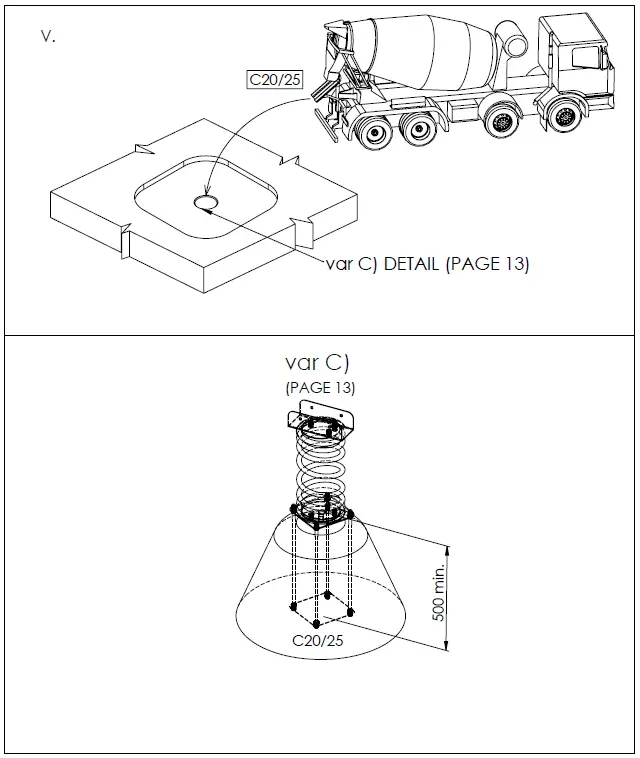 V.

C20/25

var C) DETAIL (PAGE 13)

var C)
(PAGE 13)

500 min.

C20/25