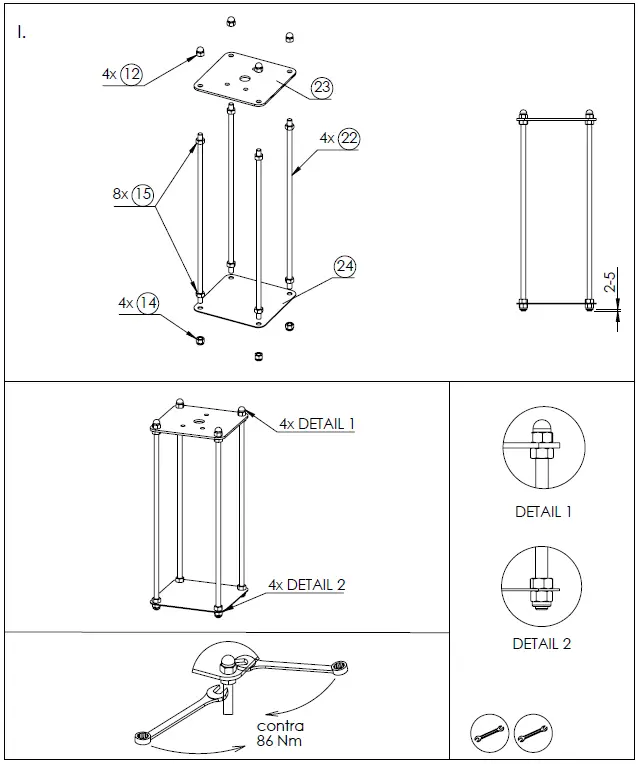 I.

4x 12

23

4x 22

8x 15

24

4x 14

2-5

4x DETAIL 1

4x DETAIL 2

DETAIL 1

DETAIL 2

contra
86 Nm