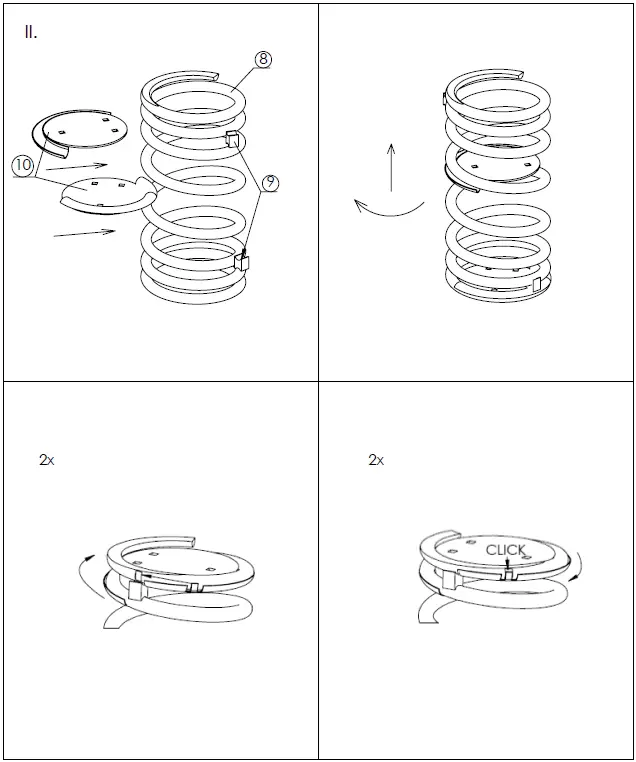 II.

8

10

9

2x

2x

CLICK