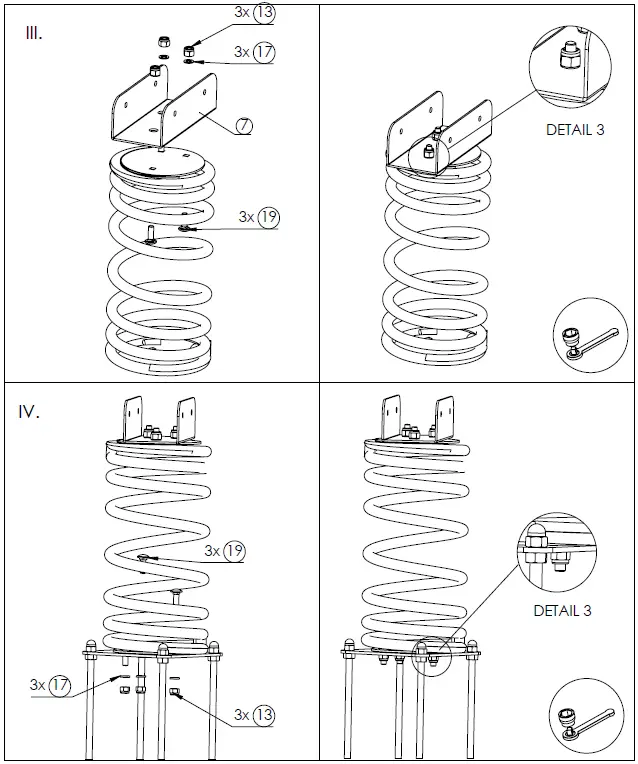 III.

3x 13

3x 17

7

3x 19

DETAIL 3

IV.

3x 19

3x 17

3x 13

DETAIL 3