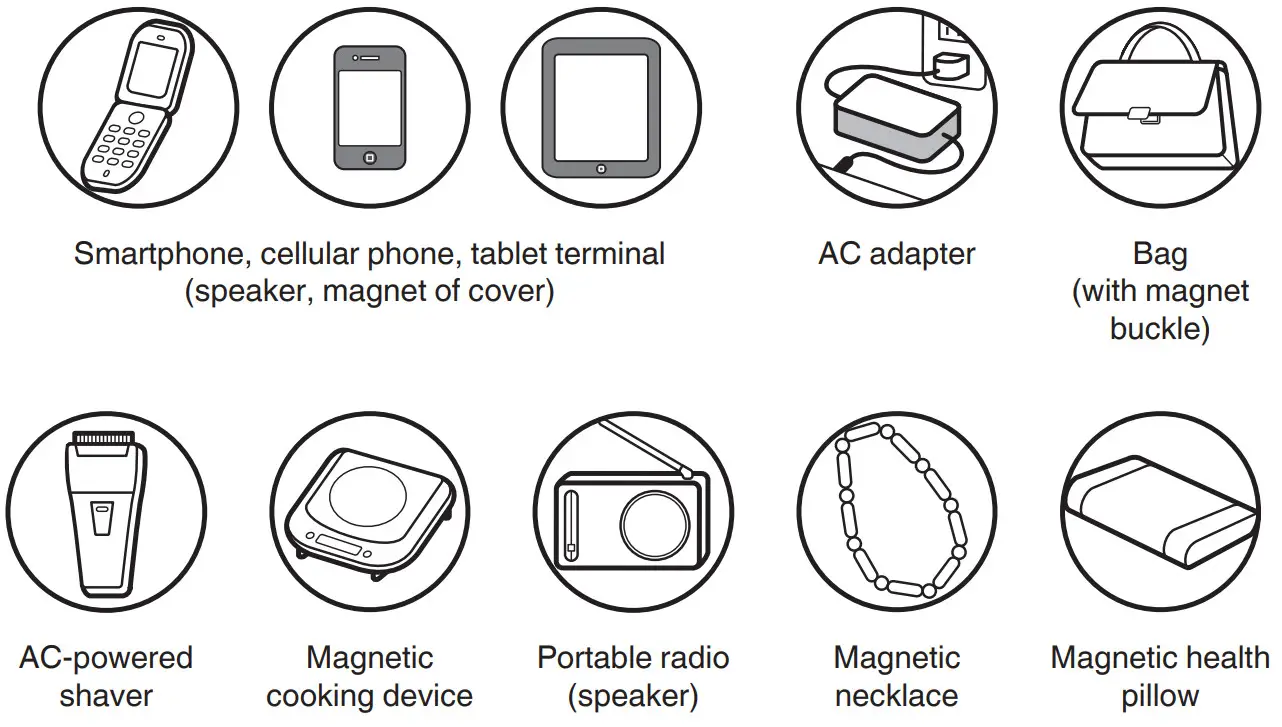 Smartphone, cellular phone, tablet terminal (speaker, magnet of cover)

AC adapter

Bag (with magnet buckle)

AC-powered shaver

Magnetic cooking device

Portable radio (speaker)

Magnetic necklace

Magnetic health pillow