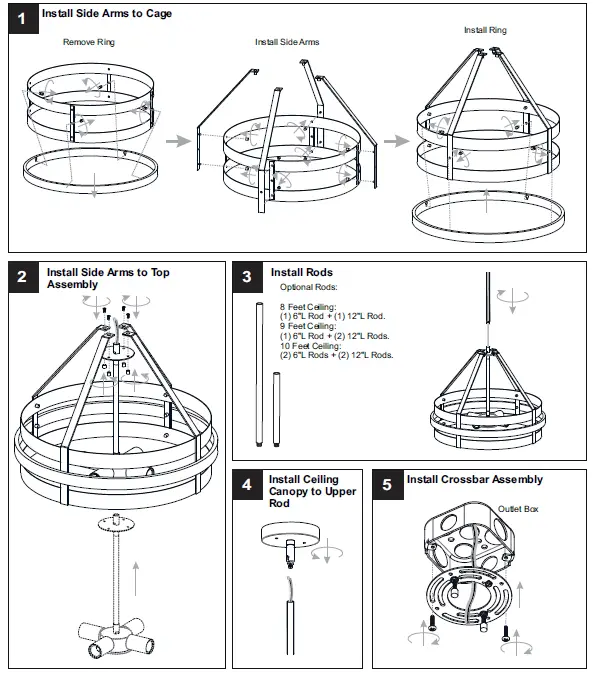 1 Install Side Arms to Cage

Remove Ring

Install Side Arms

Install Ring

2 Install Side Arms to Top Assembly

3 Install Rods

Optional Rods:

8 Feet Ceiling:
(1) 6"L Rod + (1) 12"L Rod.
9 Feet Ceiling:
(1) 6"L Rod + (2) 12"L Rods.
10 Feet Ceiling:
(2) 6"L Rods + (2) 12"L Rods.

4 Install Ceiling Canopy to Upper Rod

5 Install Crossbar Assembly

Outlet Box