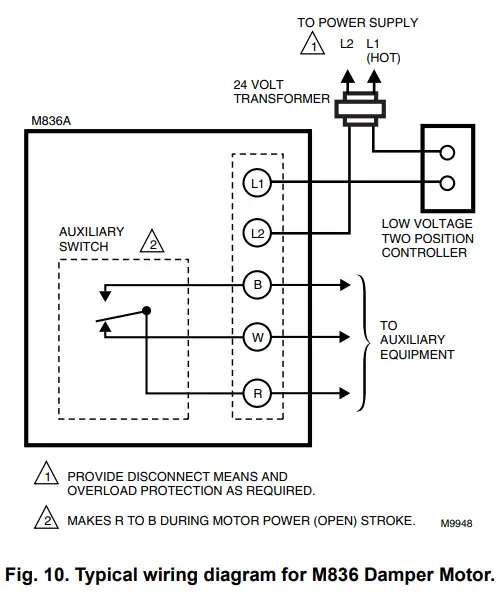 TO POWER SUPPLY

1 L2 L1 (HOT)

24 VOLT TRANSFORMER

M836A

L1

L2

LOW VOLTAGE TWO POSITION CONTROLLER

AUXILIARY SWITCH 2

B

W

R

TO AUXILIARY EQUIPMENT

1 PROVIDE DISCONNECT MEANS AND OVERLOAD PROTECTION AS REQUIRED.

2 MAKES R TO B DURING MOTOR POWER (OPEN) STROKE.

M9948

Fig. 10. Typical wiring diagram for M836 Damper Motor.