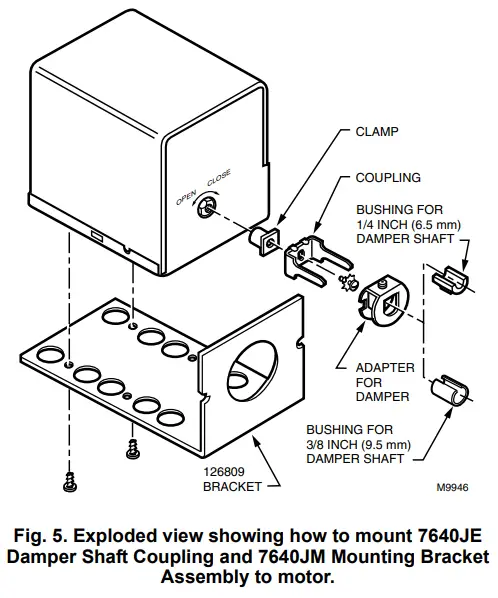 OPEN CLOSE

CLAMP

COUPLING

BUSHING FOR 1/4 INCH (6.5 mm) DAMPER SHAFT

ADAPTER FOR DAMPER

BUSHING FOR 3/8 INCH (9.5 mm) DAMPER SHAFT

126809 BRACKET

M9946

Fig. 5. Exploded view showing how to mount 7640JE Damper Shaft Coupling and 7640JM Mounting Bracket Assembly to motor.