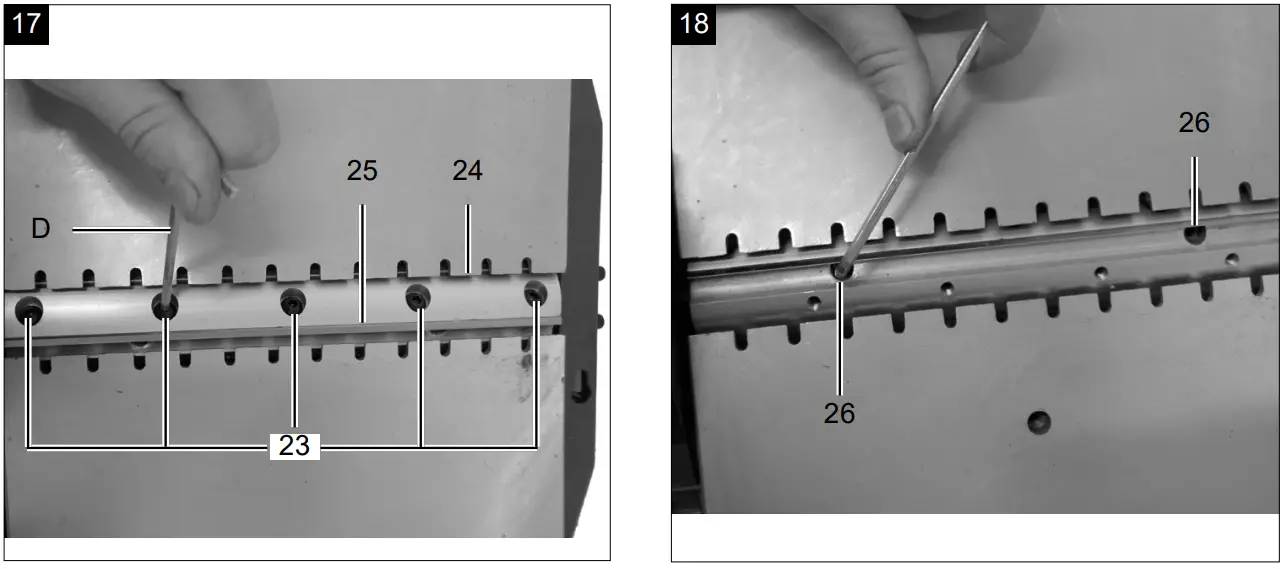 17

D

25

24

23

18

26

26