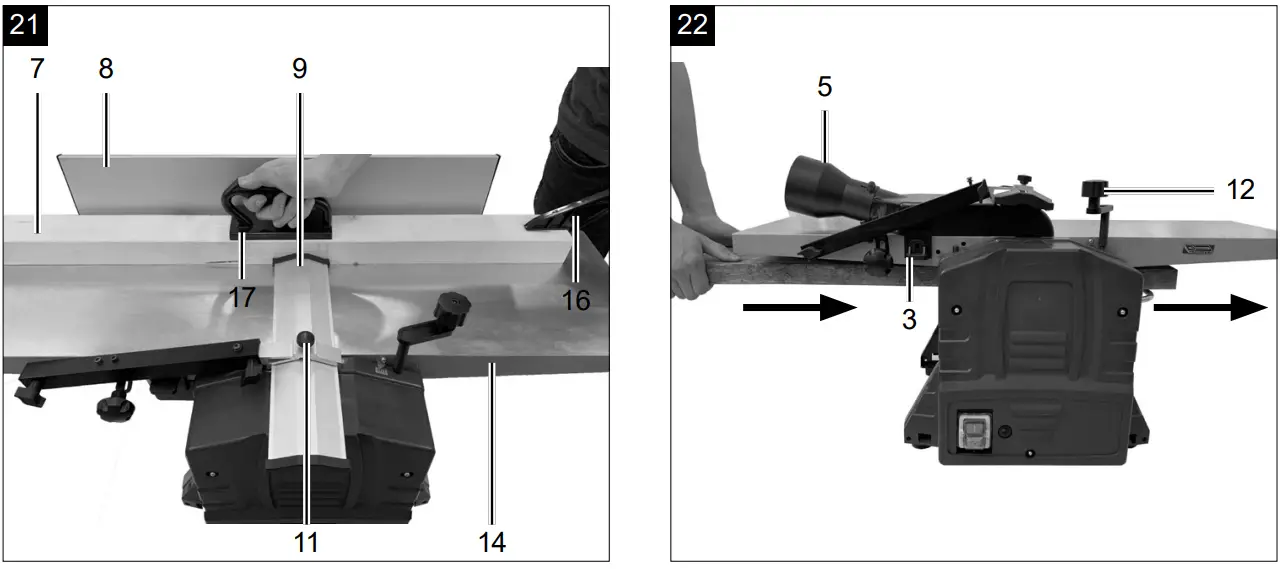 21
7
8
9
17
16
11
14

22
5
12
3