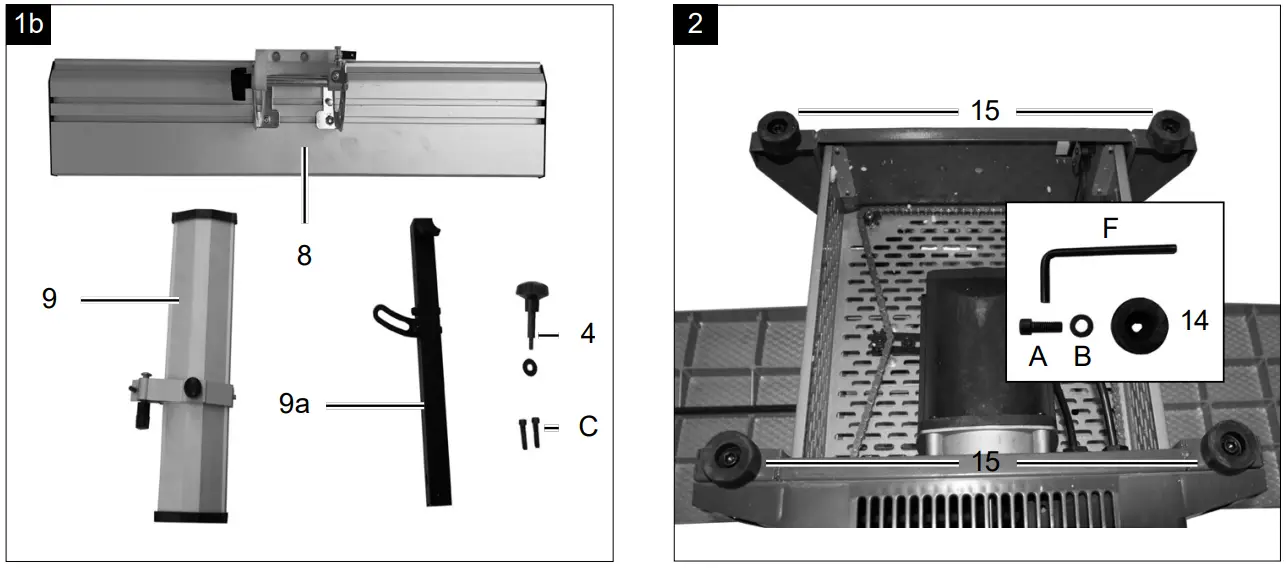 1b

8

9

9a

4

C

2

15

F

A B

14

15