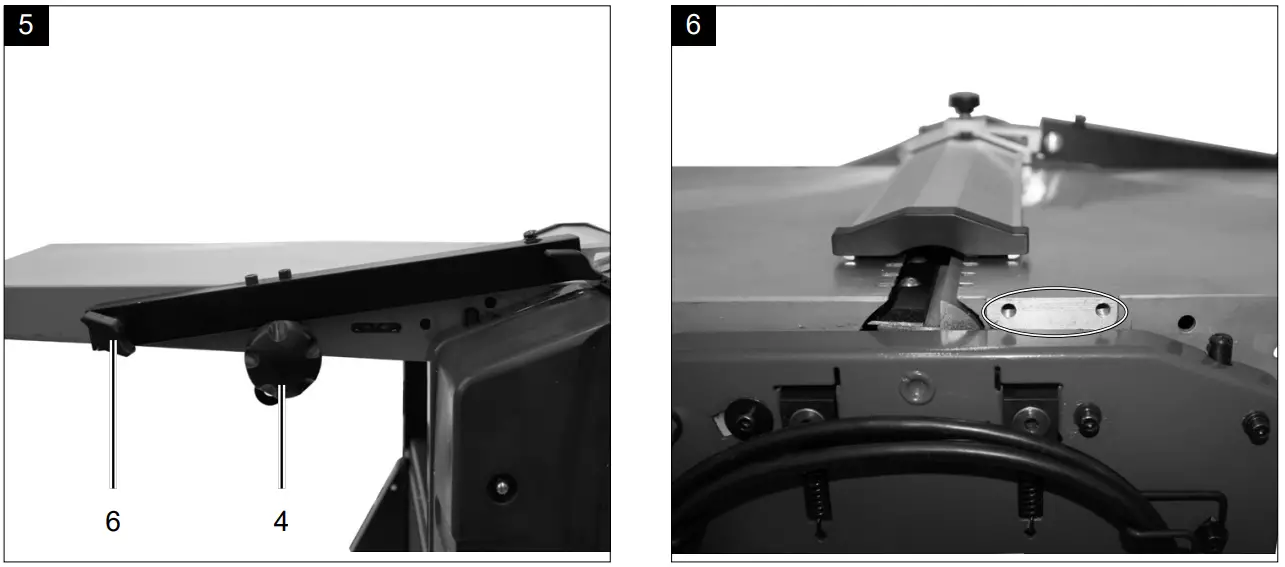 5

6

4

6