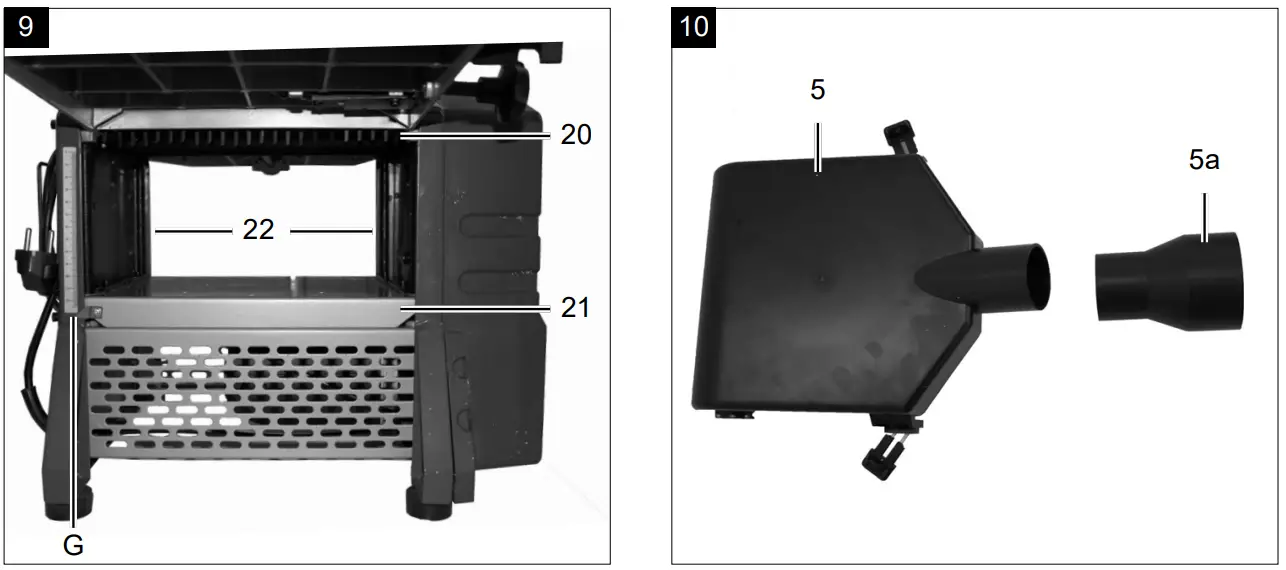 9

20

22

21

G

10

5

5a