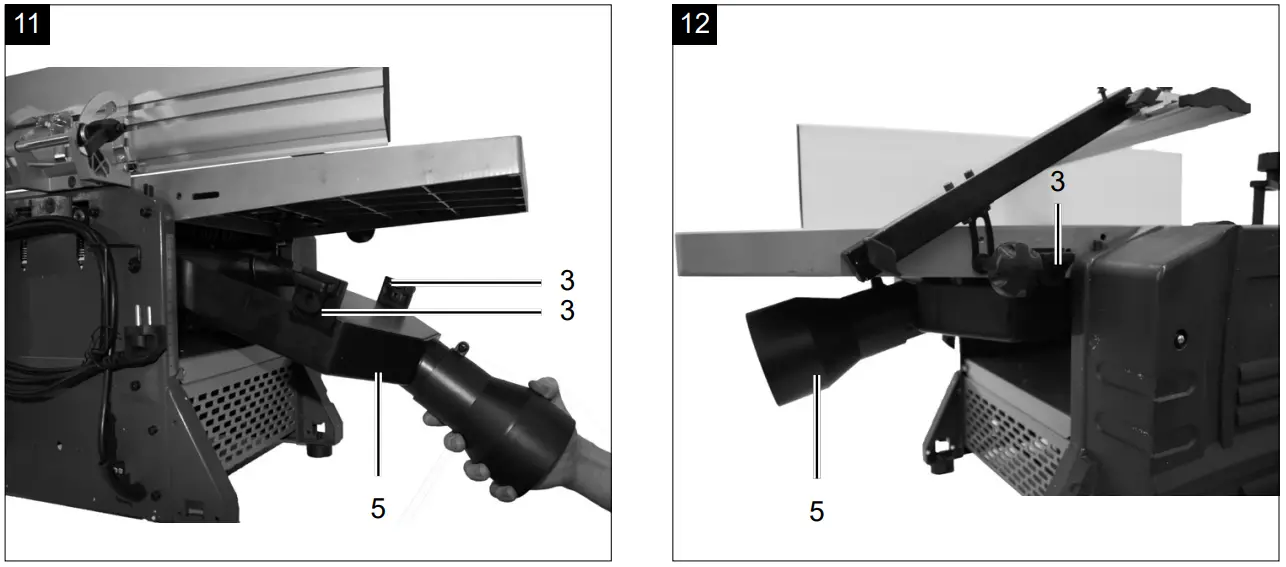 11

3
3
5

12

3
5