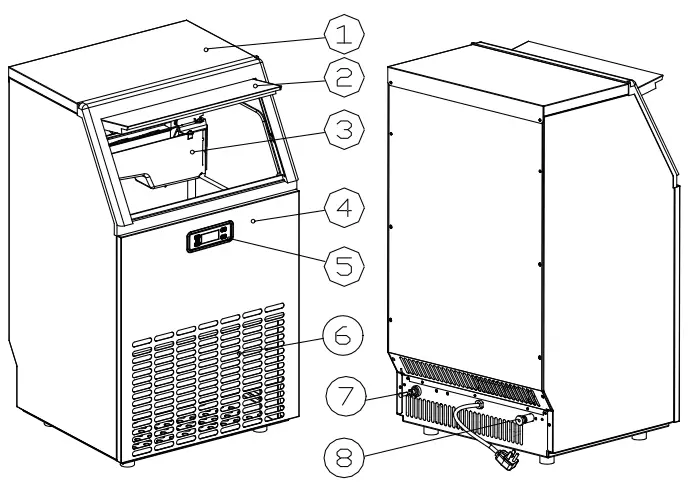 1
2
3
4
5
6
7
8