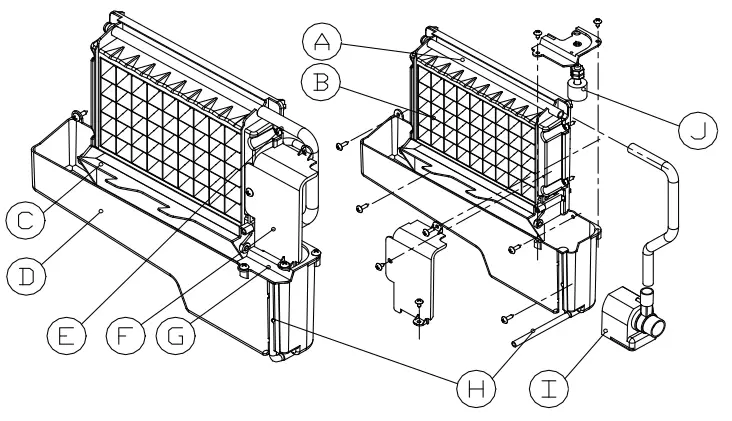 A
B
J
C
D
E
F
G
H
I