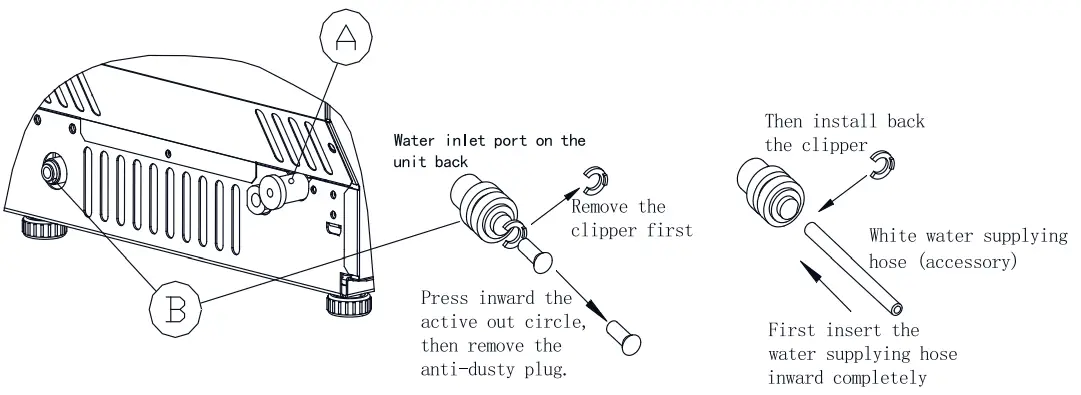 A

B

Water inlet port on the unit back

Remove the clipper first

Press inward the active out circle, then remove the anti-dusty plug.

Then install back the clipper

White water supplying hose (accessory)

First insert the water supplying hose inward completely