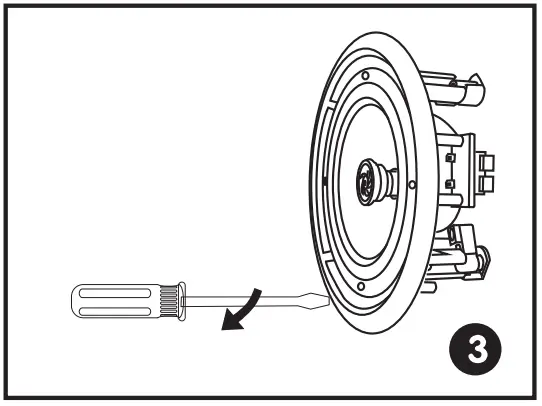 3