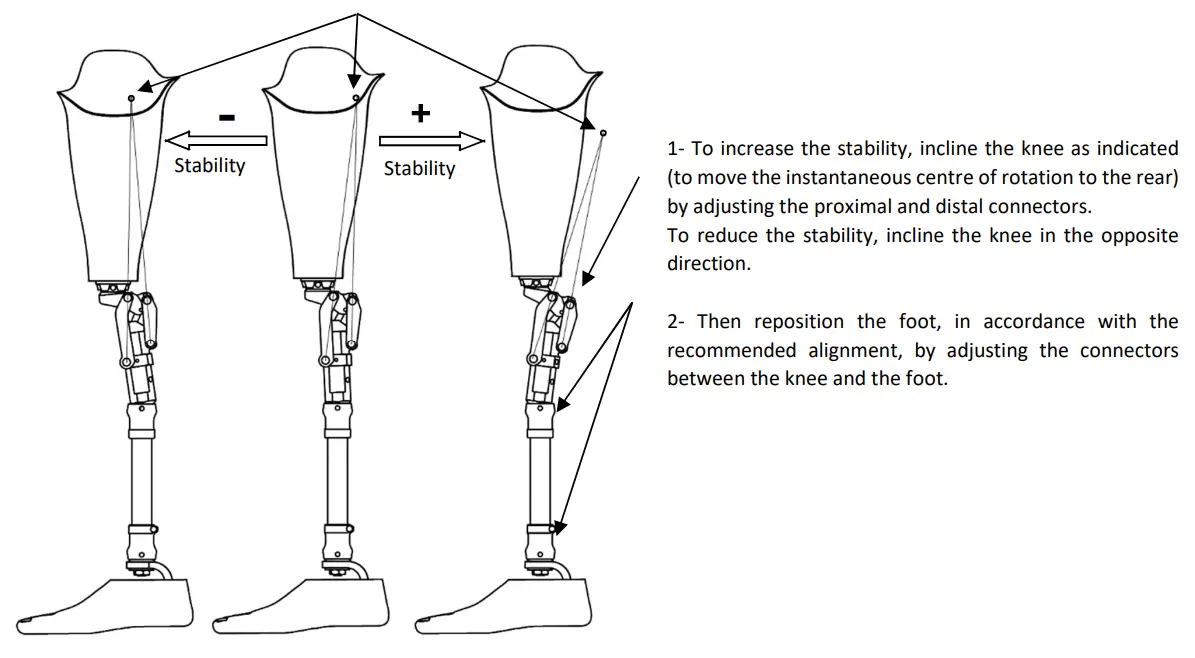 -
Stability
+
Stability

1- To increase the stability, incline the knee as indicated (to move the instantaneous centre of rotation to the rear) by adjusting the proximal and distal connectors.
To reduce the stability, incline the knee in the opposite direction.

2- Then reposition the foot, in accordance with the recommended alignment, by adjusting the connectors between the knee and the foot.