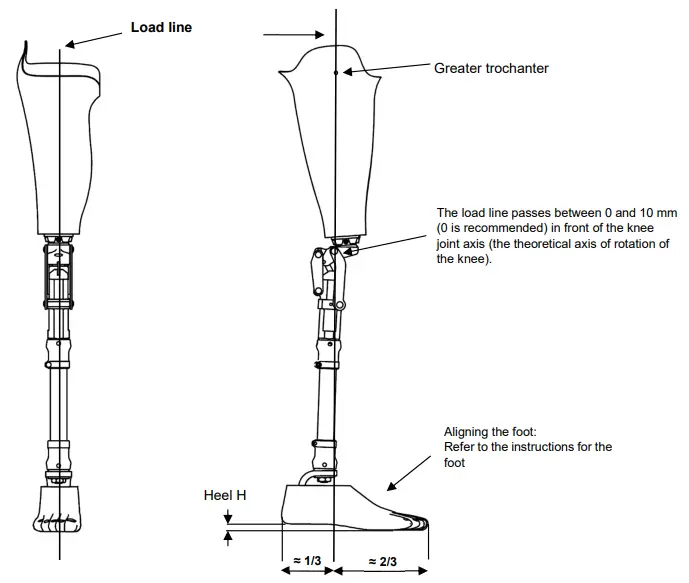 Load line

Greater trochanter

The load line passes between 0 and 10 mm (0 is recommended) in front of the knee joint axis (the theoretical axis of rotation of the knee).

Aligning the foot:
Refer to the instructions for the foot

Heel H

≈ 1/3

≈ 2/3