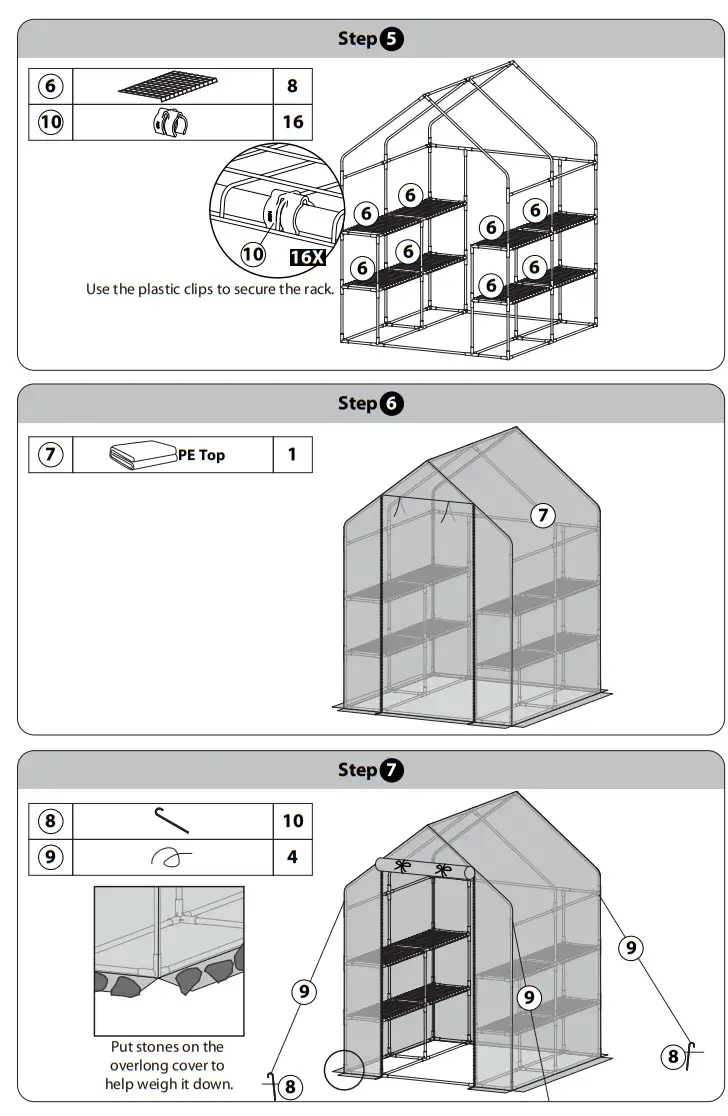 Step 5

| 6 | | 8 |
|---|---|---|
| 10 | | 16 |

10 16X

Use the plastic clips to secure the rack.

6 6 6 6 6 6 6 6

Step 6

| 7 | PE Top | 1 |
|---|---|---|

7

Step 7

| 8 | | 10 |
|---|---|---|
| 9 | | 4 |

Put stones on the overlong cover to help weigh it down.

9 9 9 8 8