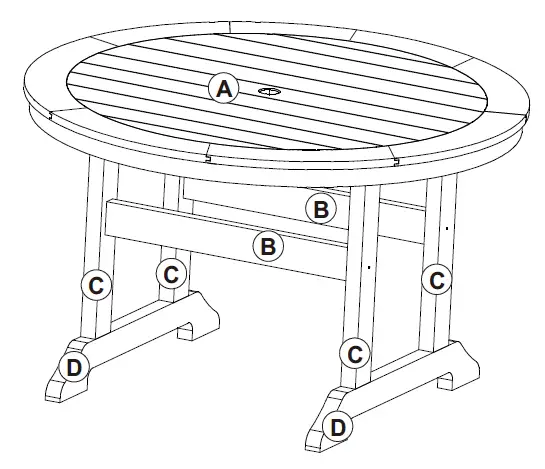 A
B
B
C
C
C
C
D
D