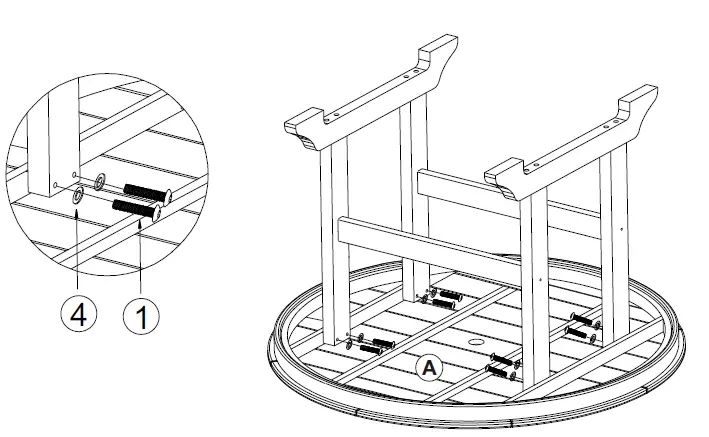 4
1
A