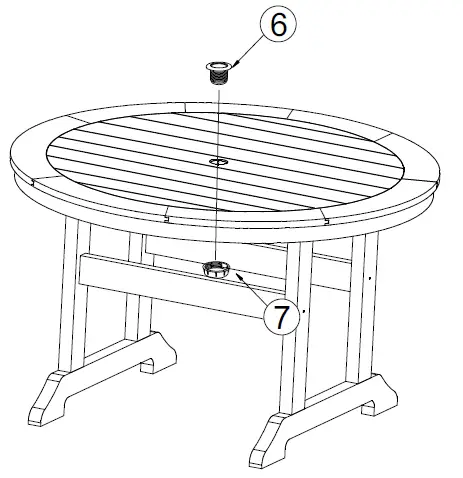 6

7