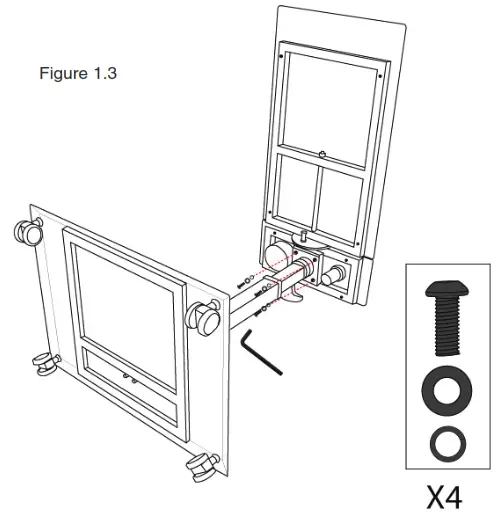 Figure 1.3

X4