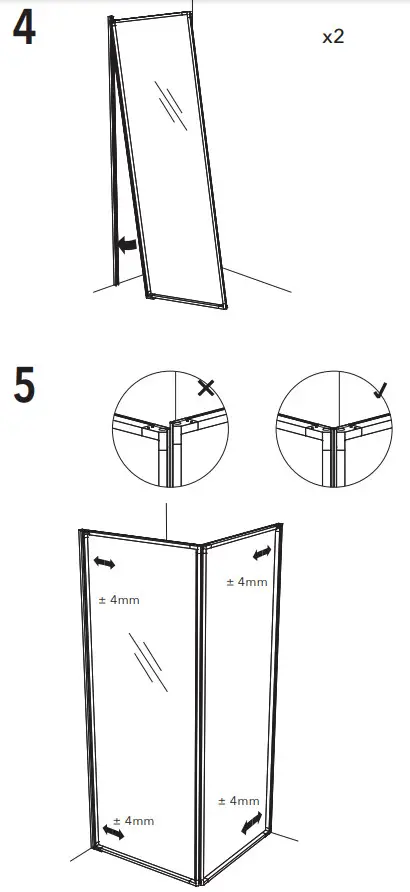 4

x2

5

± 4mm

± 4mm

± 4mm

± 4mm