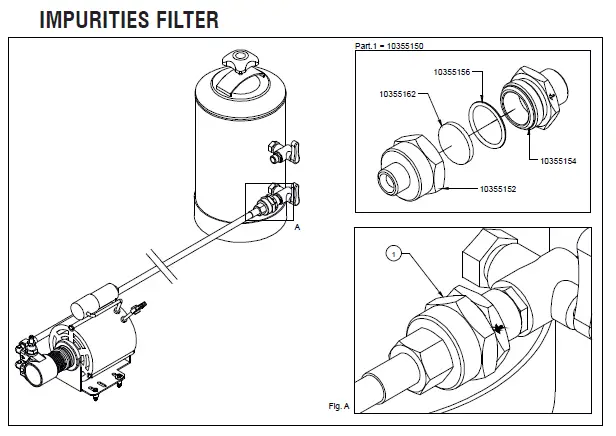 IMPURITIES FILTER

A

Part.1 = 10355150

10355156

10355162

10355154

10355152

1

Fig. A