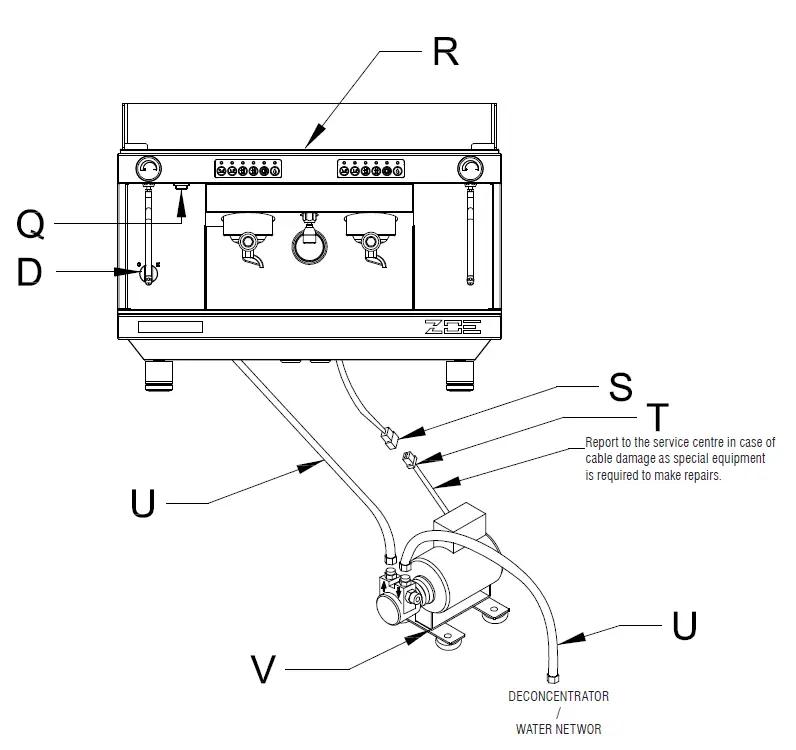 R

Q

D

ZOE

S

T

Report to the service centre in case of cable damage as special equipment is required to make repairs.

U

U

V

DECONCENTRATOR
/
WATER NETWOR