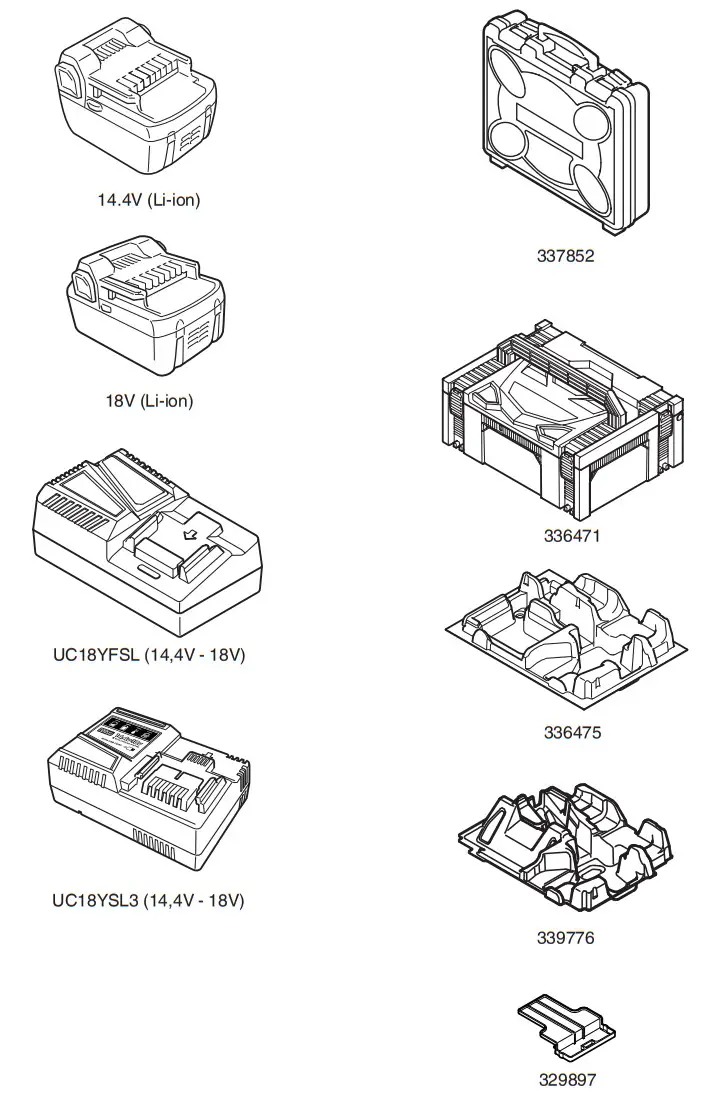 14.4V (Li-ion)

18V (Li-ion)

UC18YFSL (14,4V - 18V)

UC18YSL3 (14,4V - 18V)

337852

336471

336475

339776

329897