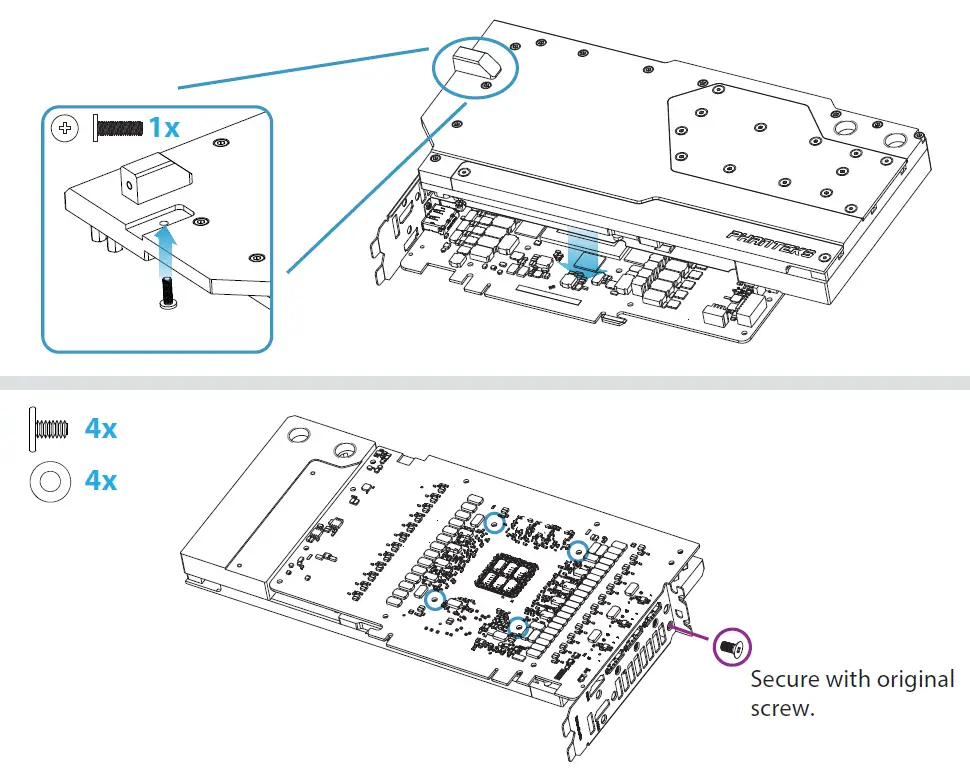 1x

PHANTEKS

4x

4x

Secure with original screw.