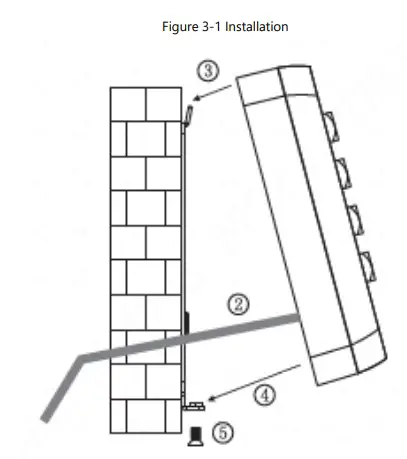 Figure 3-1 Installation

③

②

④

⑤