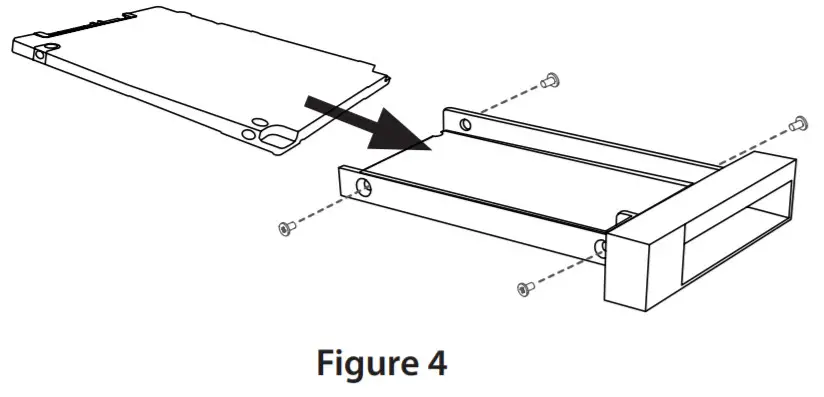 Figure 4