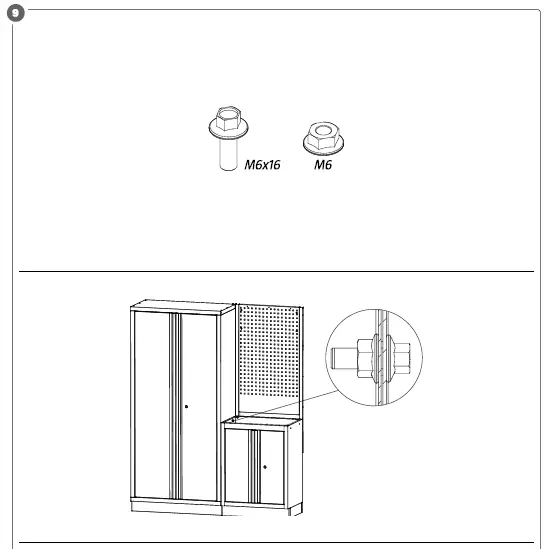 9

M6x16

M6