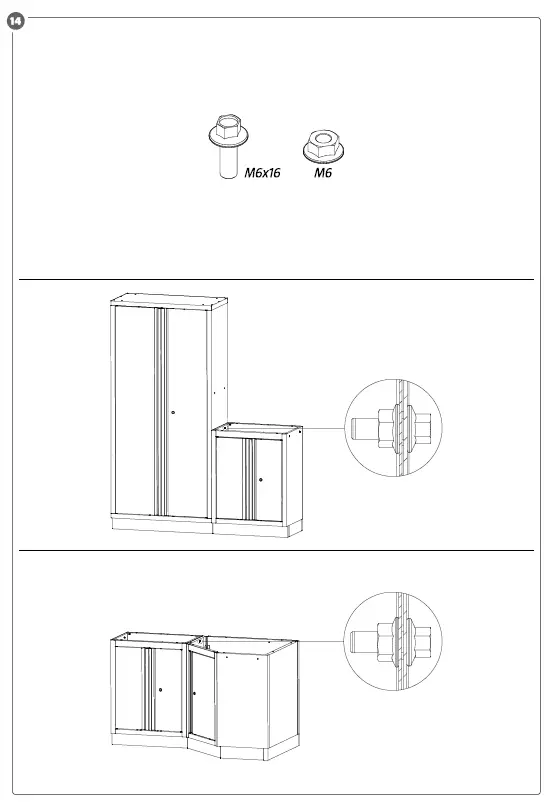 14

M6x16 M6