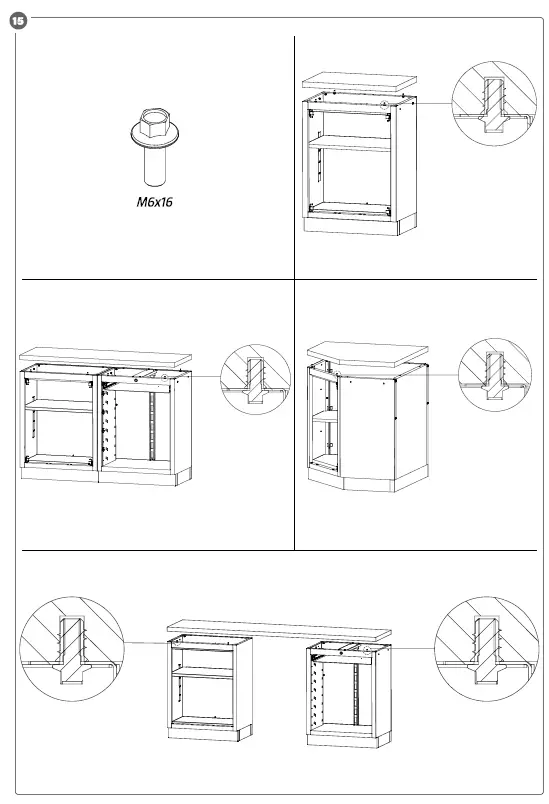 15

M6x16