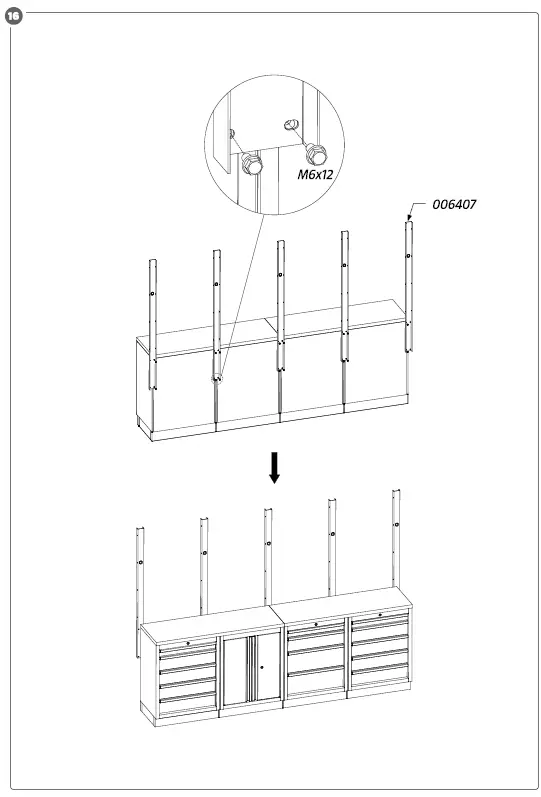 16

M6x12

006407