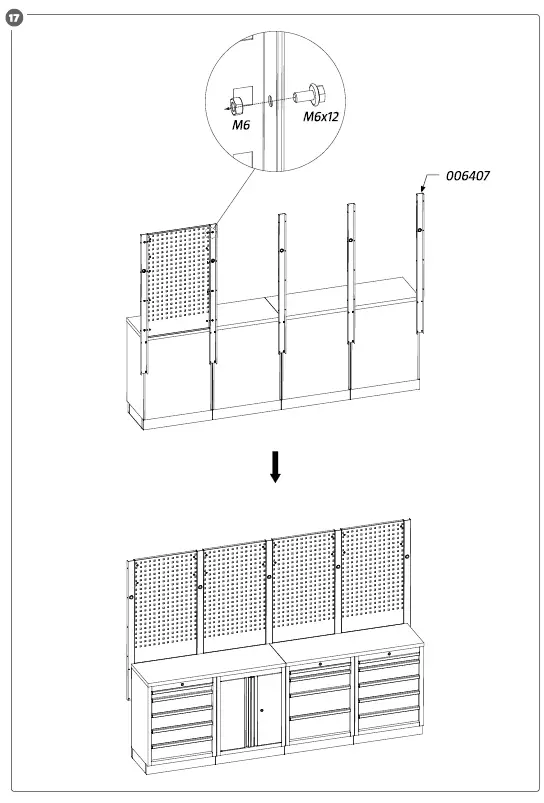 17

M6

M6x12

006407