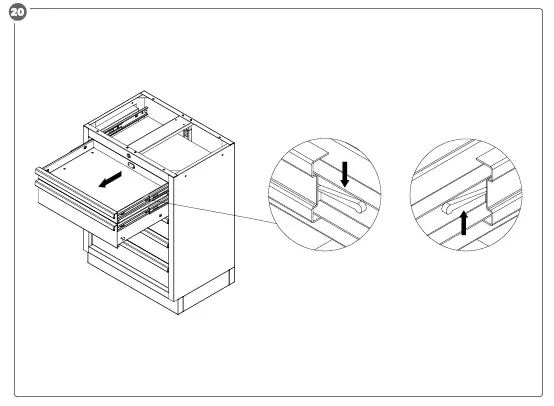 20