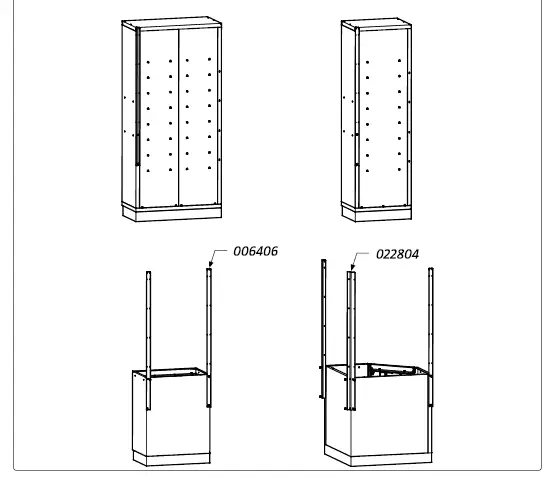 006406

022804