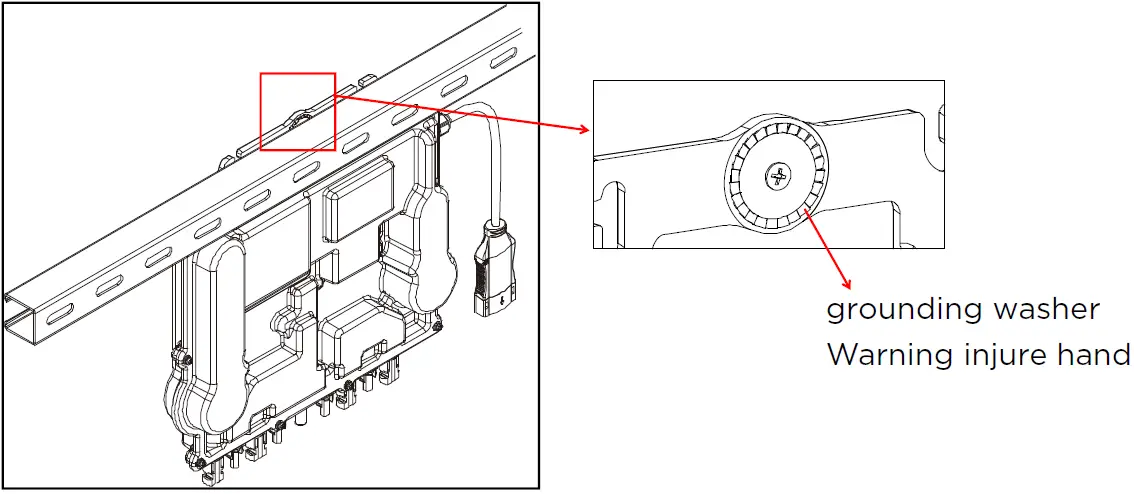 grounding washer
Warning injure hand