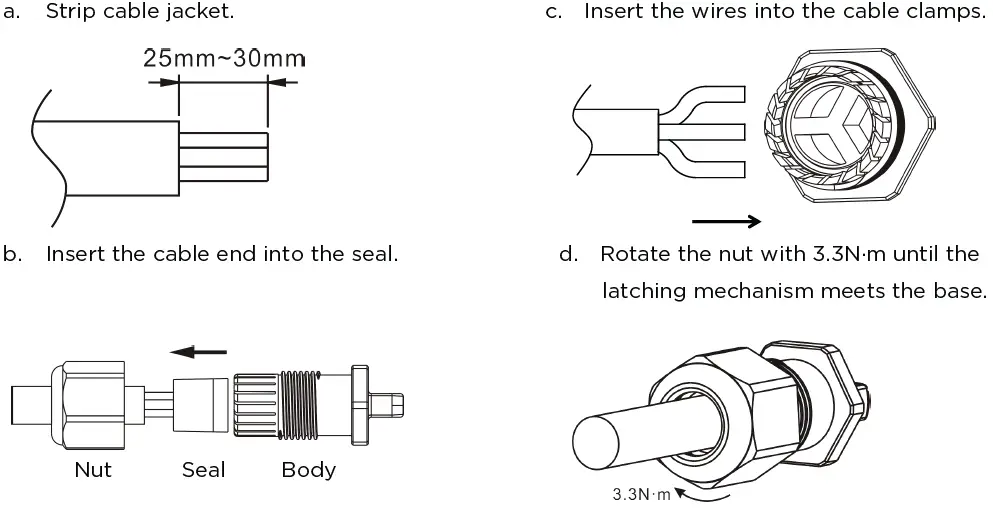 a. Strip cable jacket.

25mm~30mm

b. Insert the cable end into the seal.

Nut Seal Body

c. Insert the wires into the cable clamps.

d. Rotate the nut with 3.3N·m until the latching mechanism meets the base.

3.3N·m