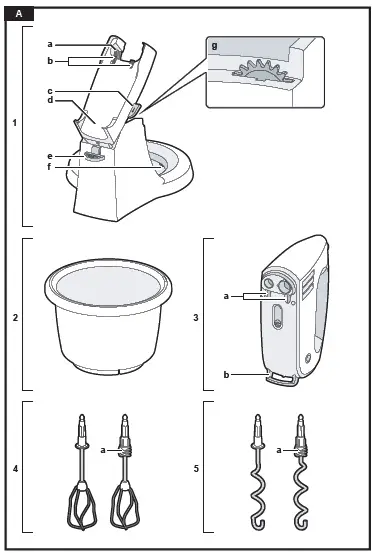 A

1
a
b
c
d
e
f
g

2

3
a
b

4
a

5
a