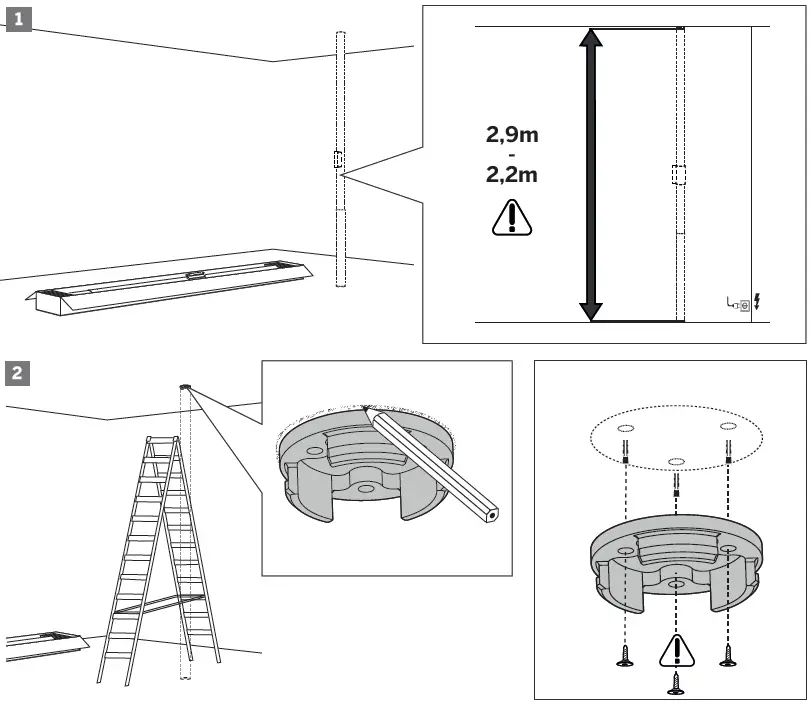 1

2,9m
-
2,2m

2