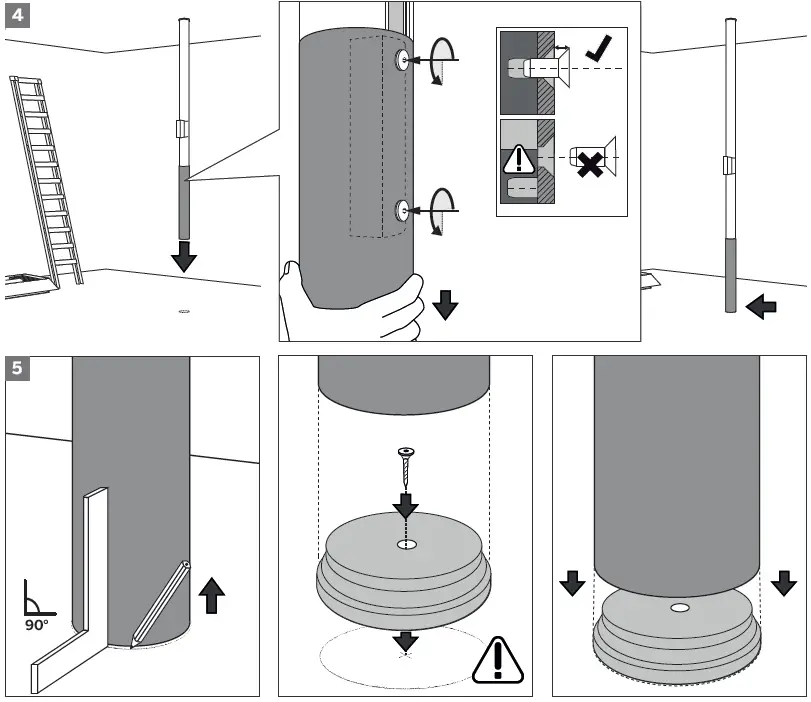 4

5

90°